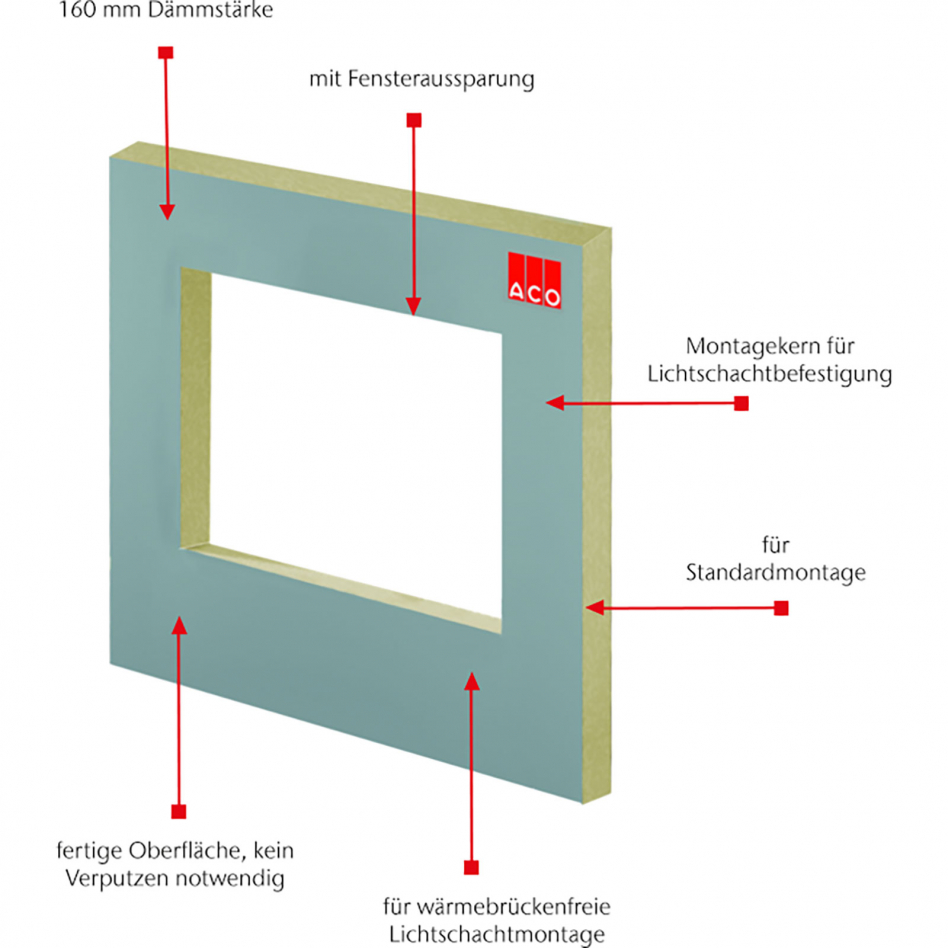 160 mm Dämmstärke

mit Fensteraussparung

ACO

Montagekern für Lichtschachtbefestigung

für Standardmontage

fertige Oberfläche, kein Verputzen notwendig

für wärmebrückenfreie Lichtschachtmontage