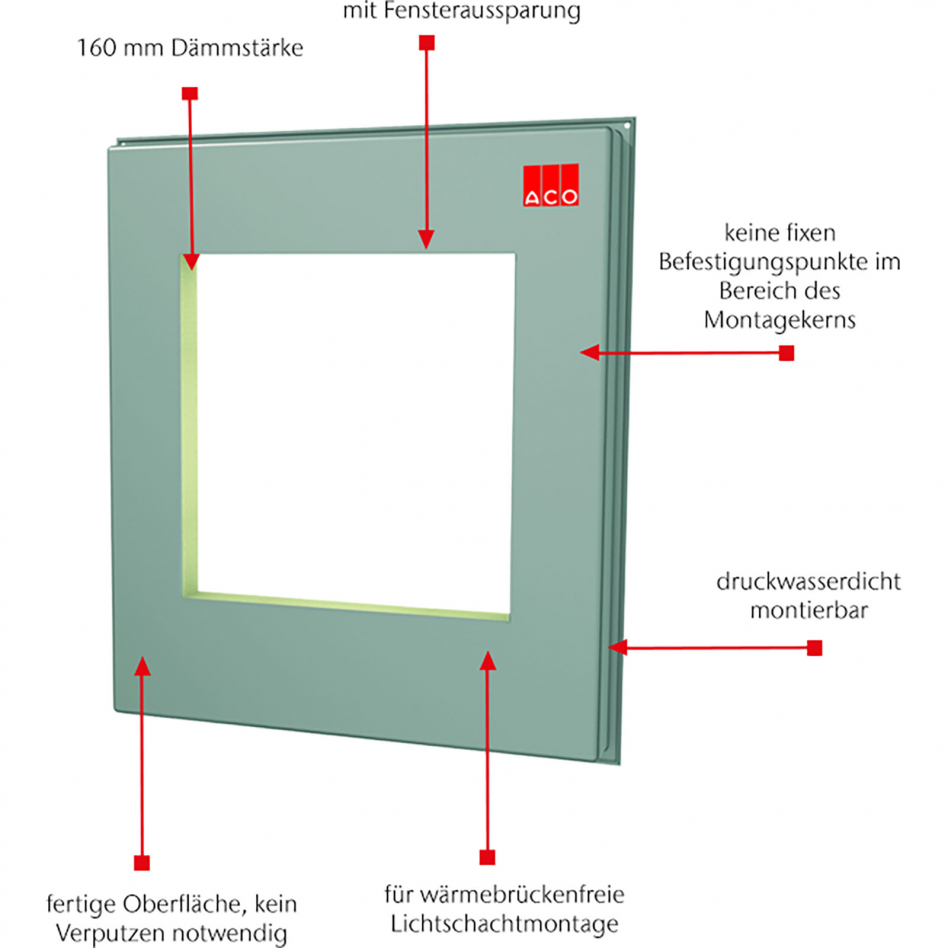 mit Fensteraussparung

160 mm Dämmstärke

ACO

keine fixen Befestigungspunkte im Bereich des Montagekerns

druckwasserdicht montierbar

fertige Oberfläche, kein Verputzen notwendig

für wärmebrückenfreie Lichtschachtmontage