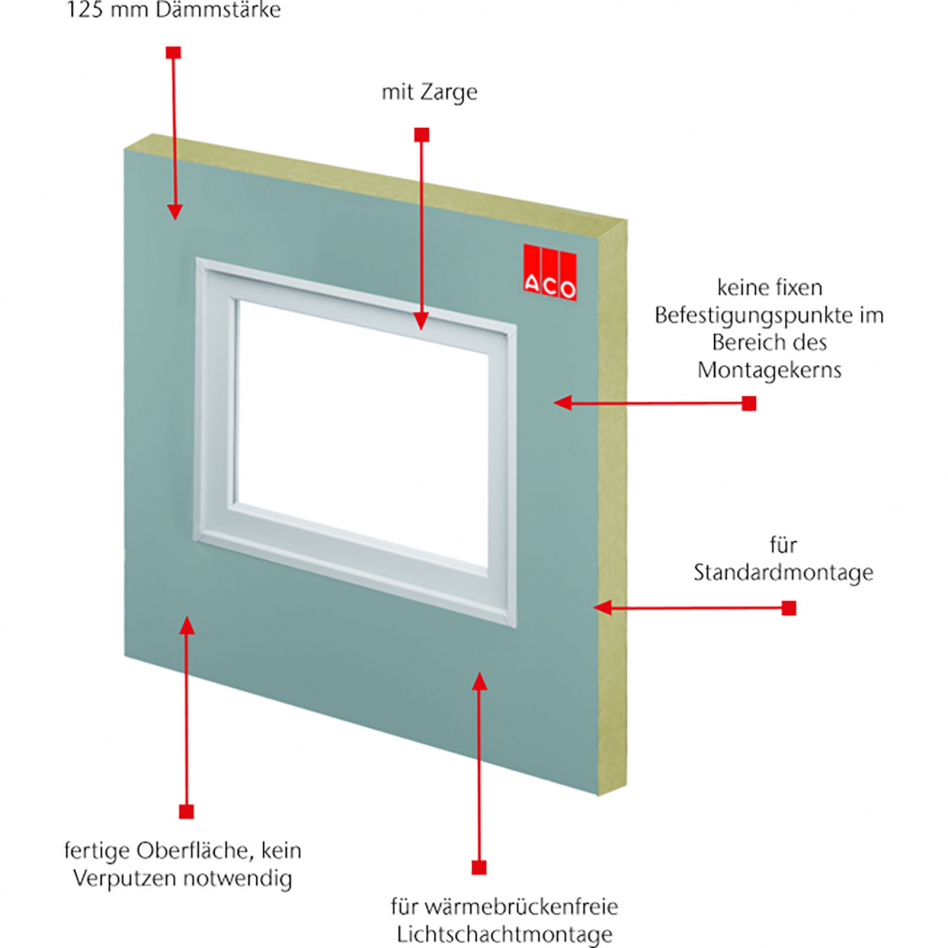 125 mm Dämmstärke

mit Zarge

ACO

keine fixen Befestigungspunkte im Bereich des Montagekerns

für Standardmontage

fertige Oberfläche, kein Verputzen notwendig

für wärmebrückenfreie Lichtschachtmontage