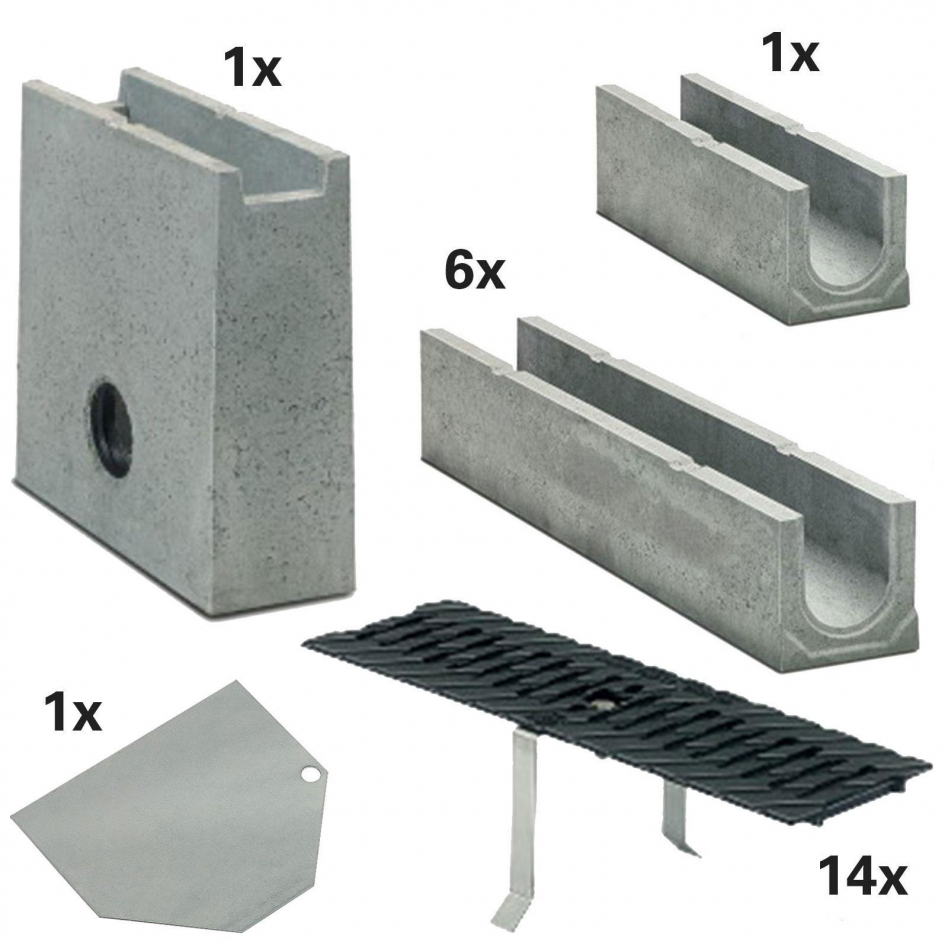 1x

1x

6x

1x

14x