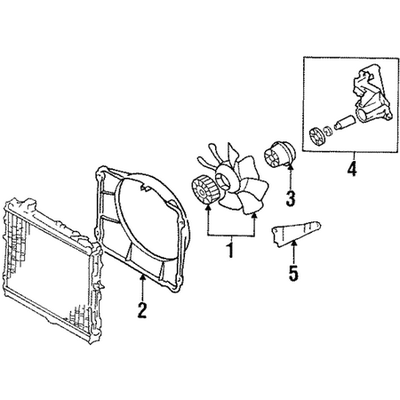 4
3
1
5
2