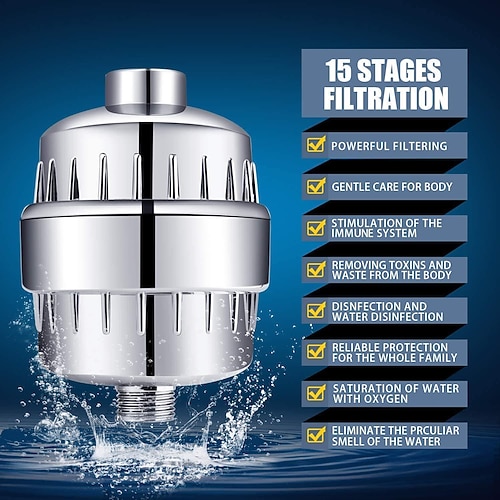 15 STAGES FILTRATION

POWERFUL FILTERING

GENTLE CARE FOR BODY

STIMULATION OF THE IMMUNE SYSTEM

REMOVING TOXINS AND WASTE FROM THE BODY

DISNFECTION AND WATER DISINFECTION

RELIABLE PROTECTION FOR THE WHOLE FAMILY

SATURATION OF WATER WITH OXYGEN

ELIMINATE THE PRCULIAR SMELL OF THE WATER