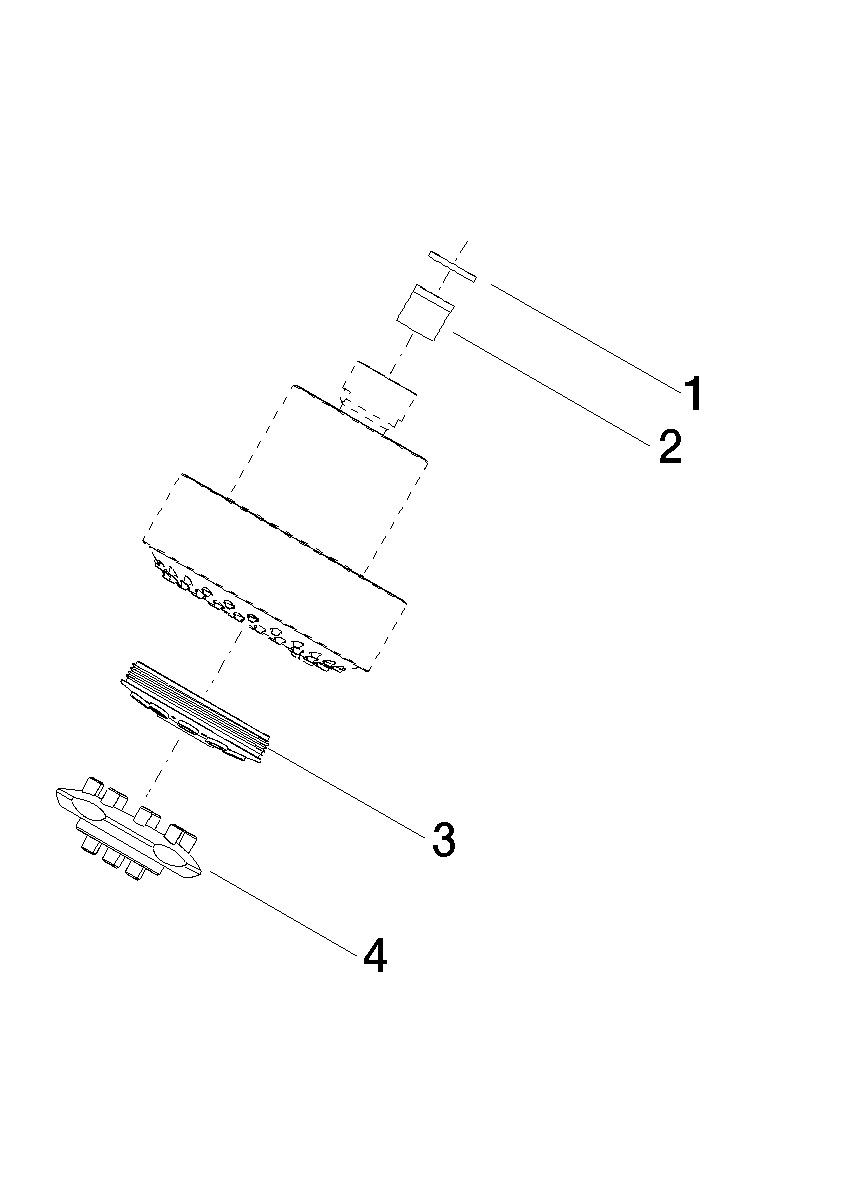 1
2
3
4