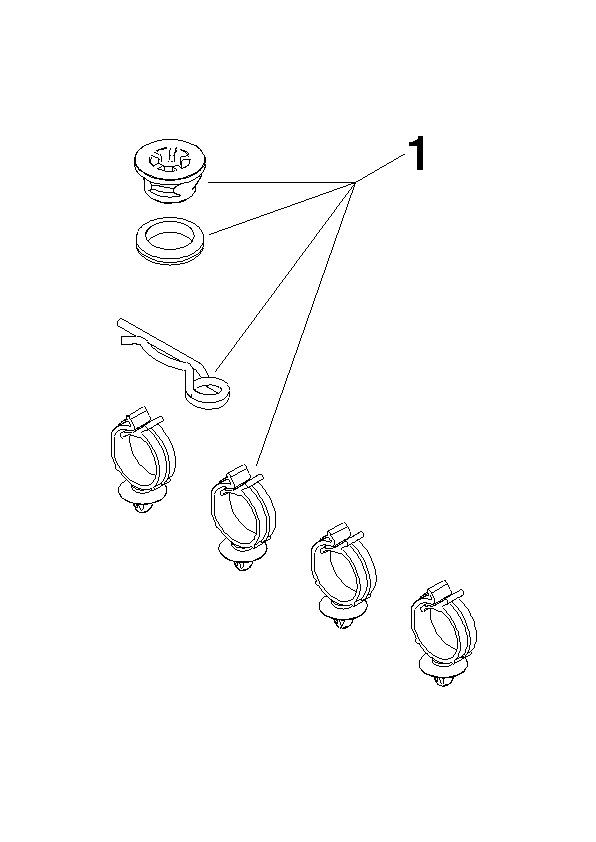 1