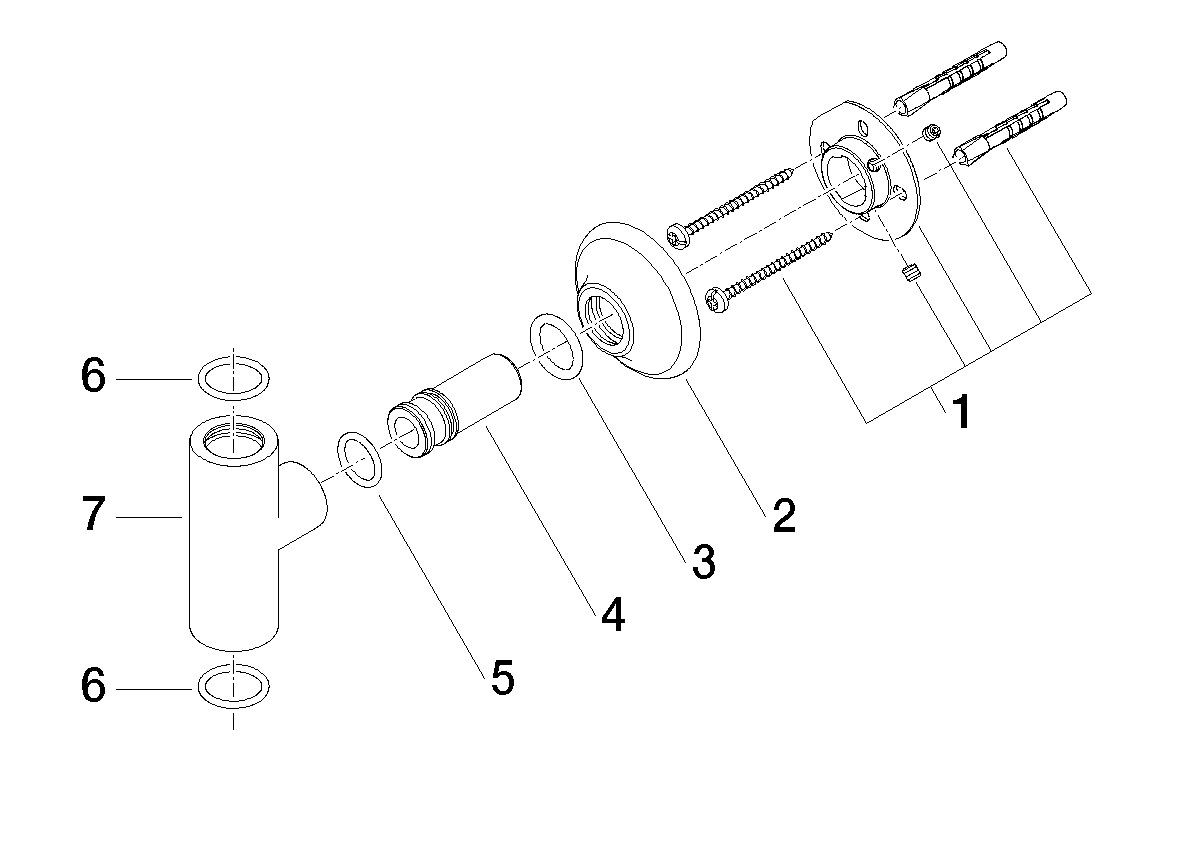 6
7
6
5
4
3
2
1