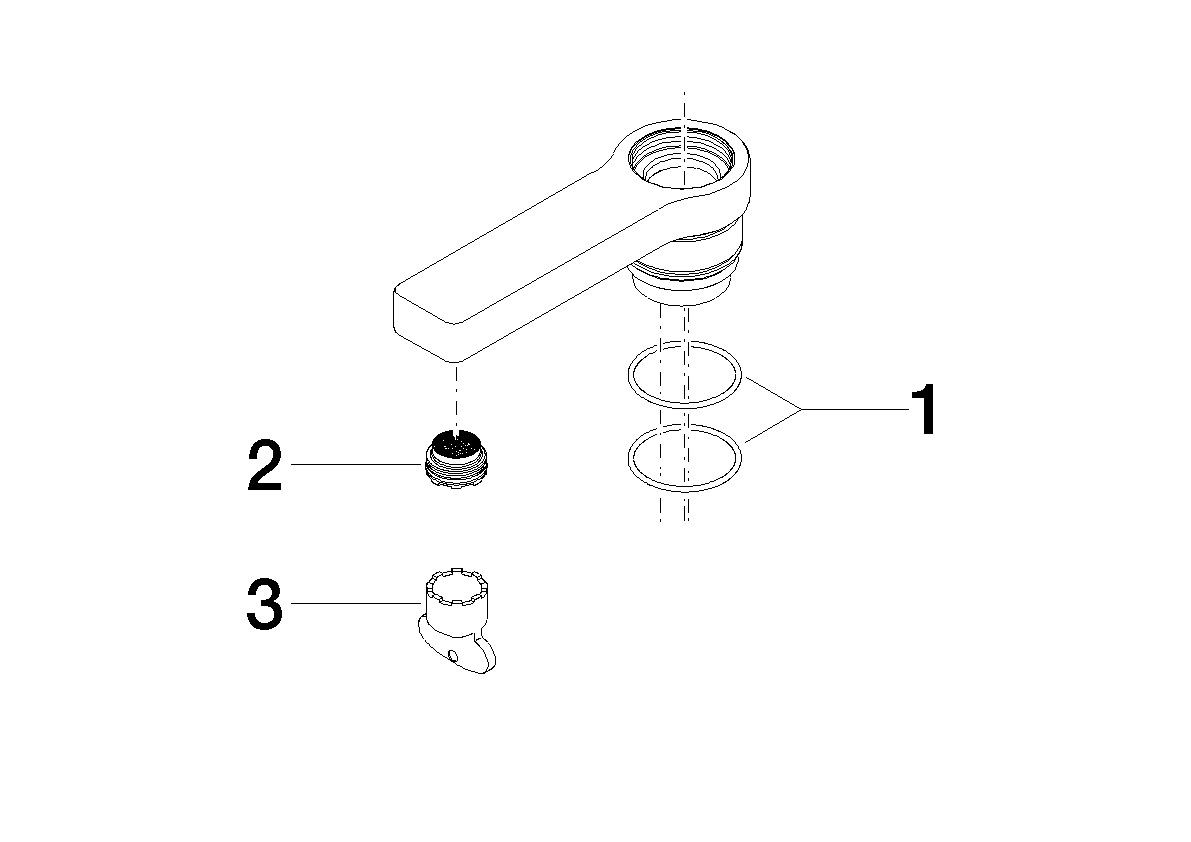 1
2
3