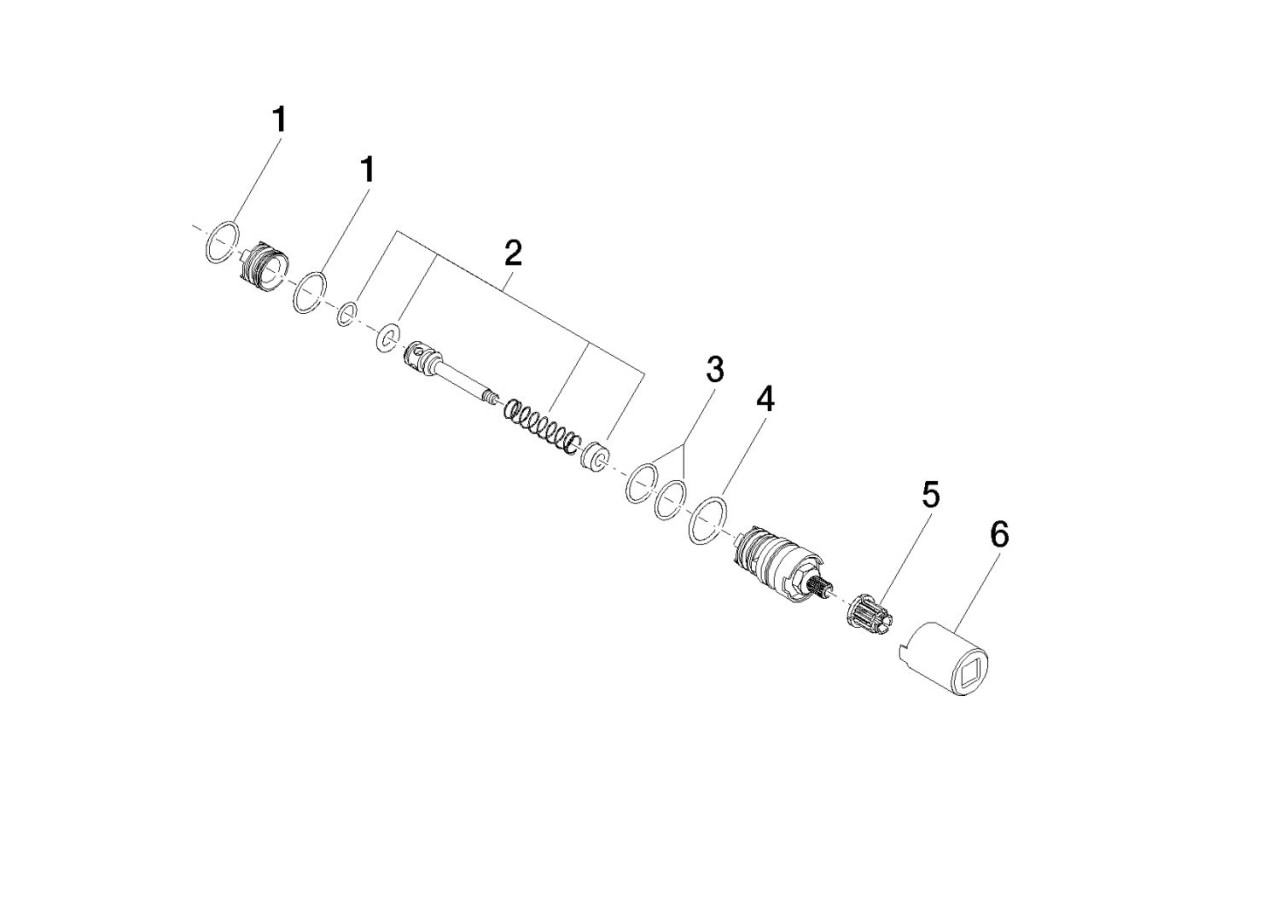 1
1
2
3
4
5
6