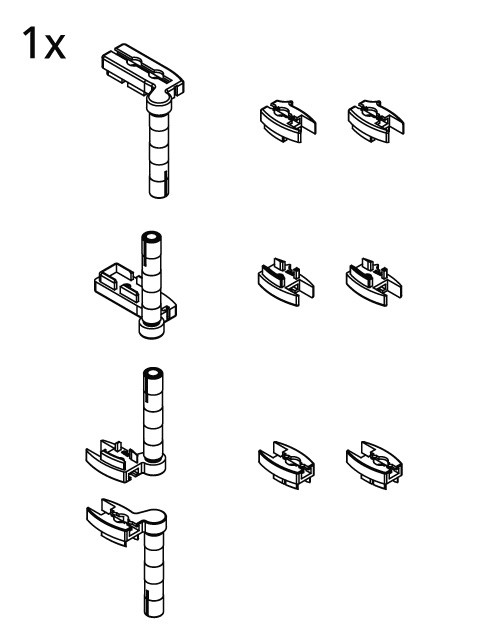 1x