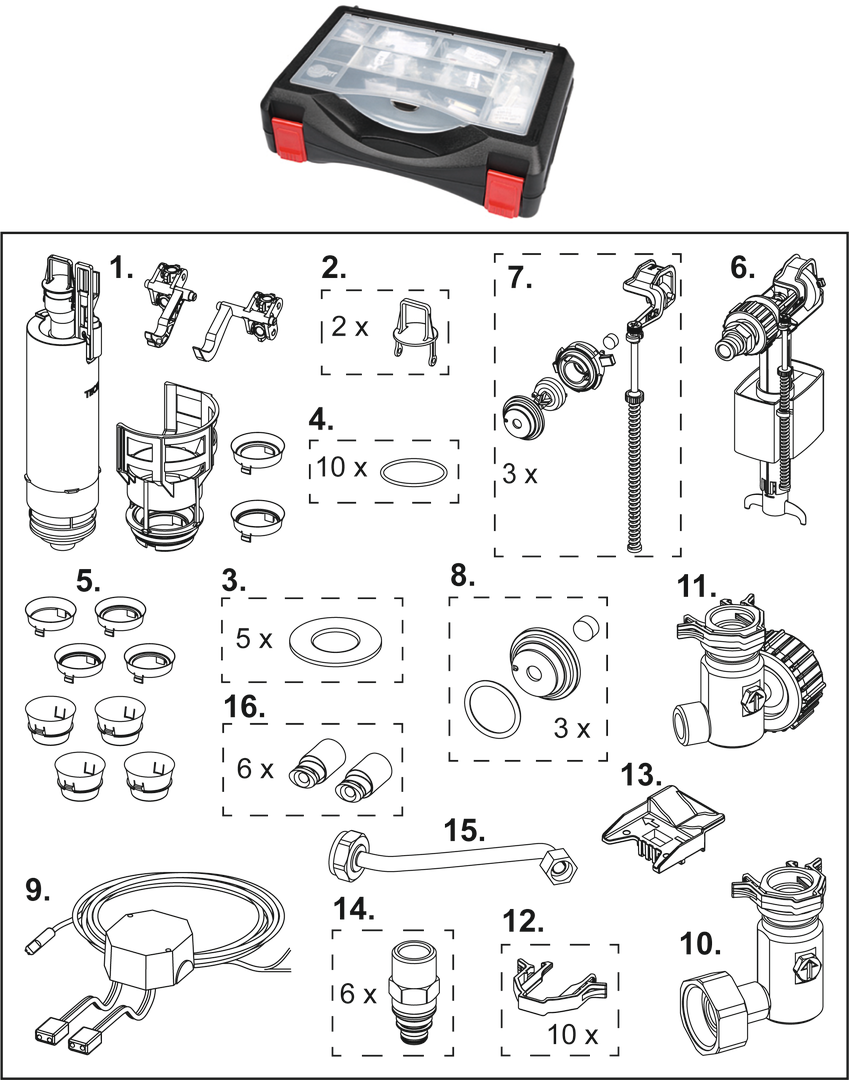 1.

2.
2 x

7.
3 x

6.

4.
10 x

5.

3.
5 x

8.
3 x

11.

16.
6 x

13.

15.

9.

14.
6 x

12.
10 x

10.