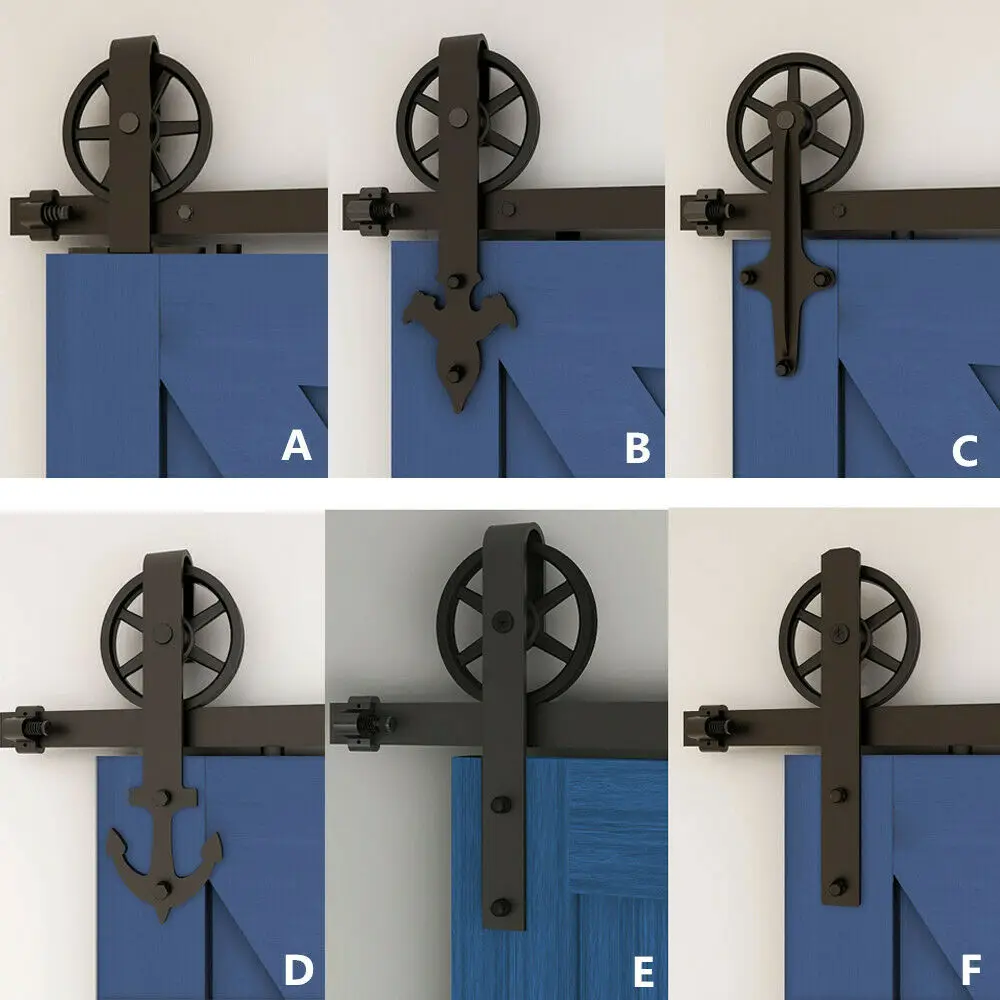 A
B
C
D
E
F