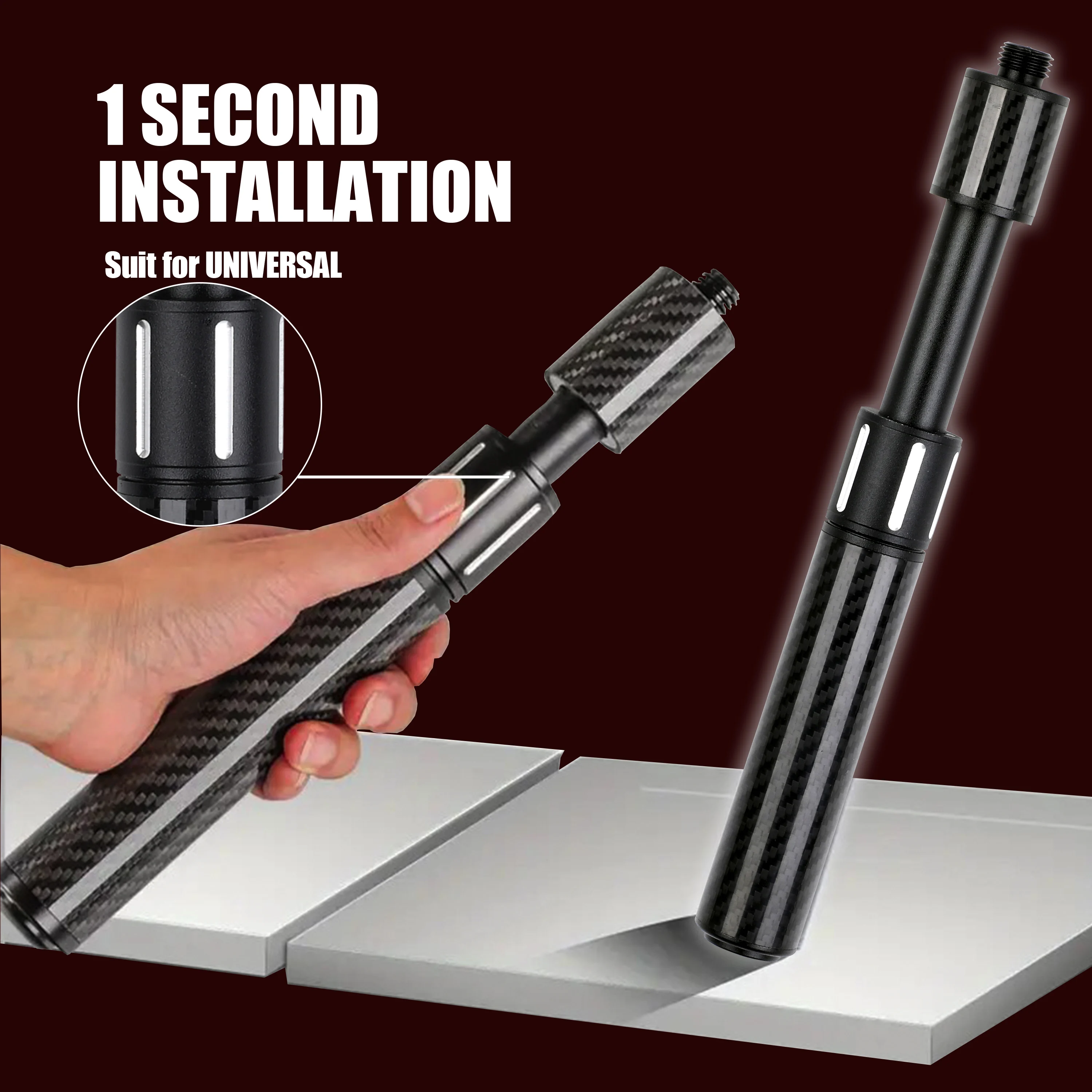 1 SECOND INSTALLATION

Suit for UNIVERSAL