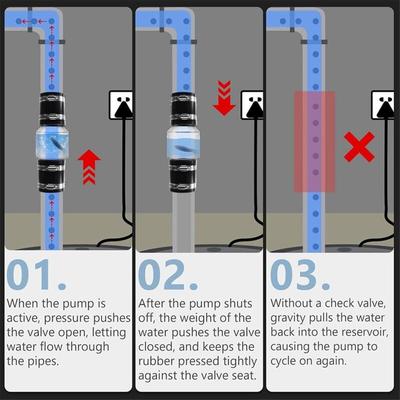 01.

When the pump is active, pressure pushes the valve open, letting water flow through the pipes.

02.

After the pump shuts off, the weight of the water pushes the valve closed, and keeps the rubber pressed tightly against the valve seat.

03.

Without a check valve, gravity pulls the water back into the reservoir, causing the pump to cycle on again.