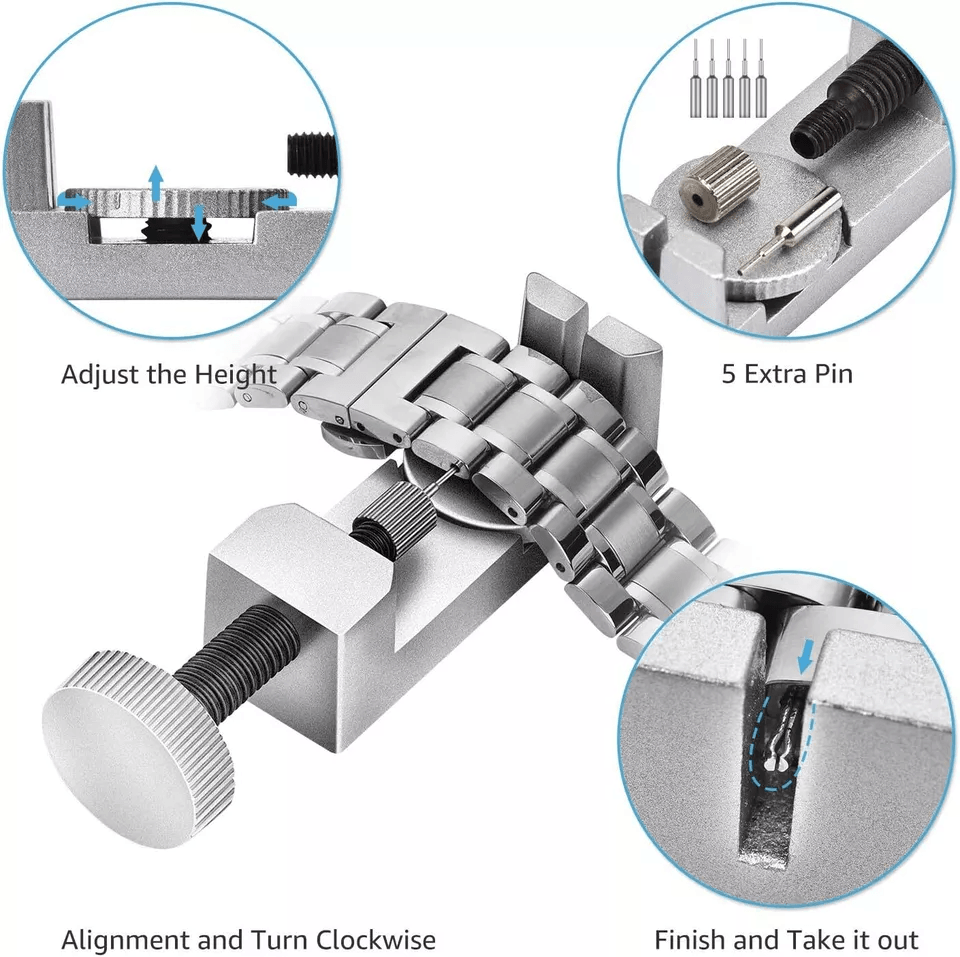 Adjust the Height

5 Extra Pin

Alignment and Turn Clockwise

Finish and Take it out