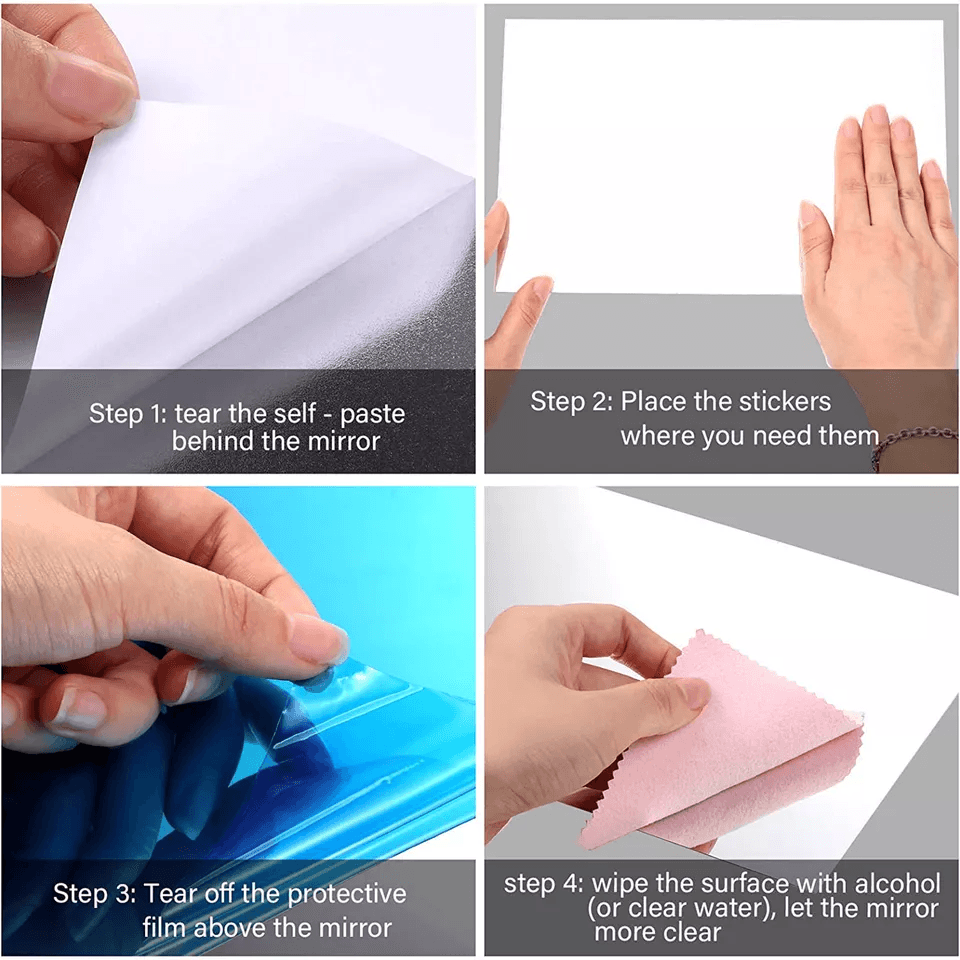 Step 1: tear the self - paste behind the mirror

Step 2: Place the stickers where you need them

Step 3: Tear off the protective film above the mirror

step 4: wipe the surface with alcohol (or clear water), let the mirror more clear