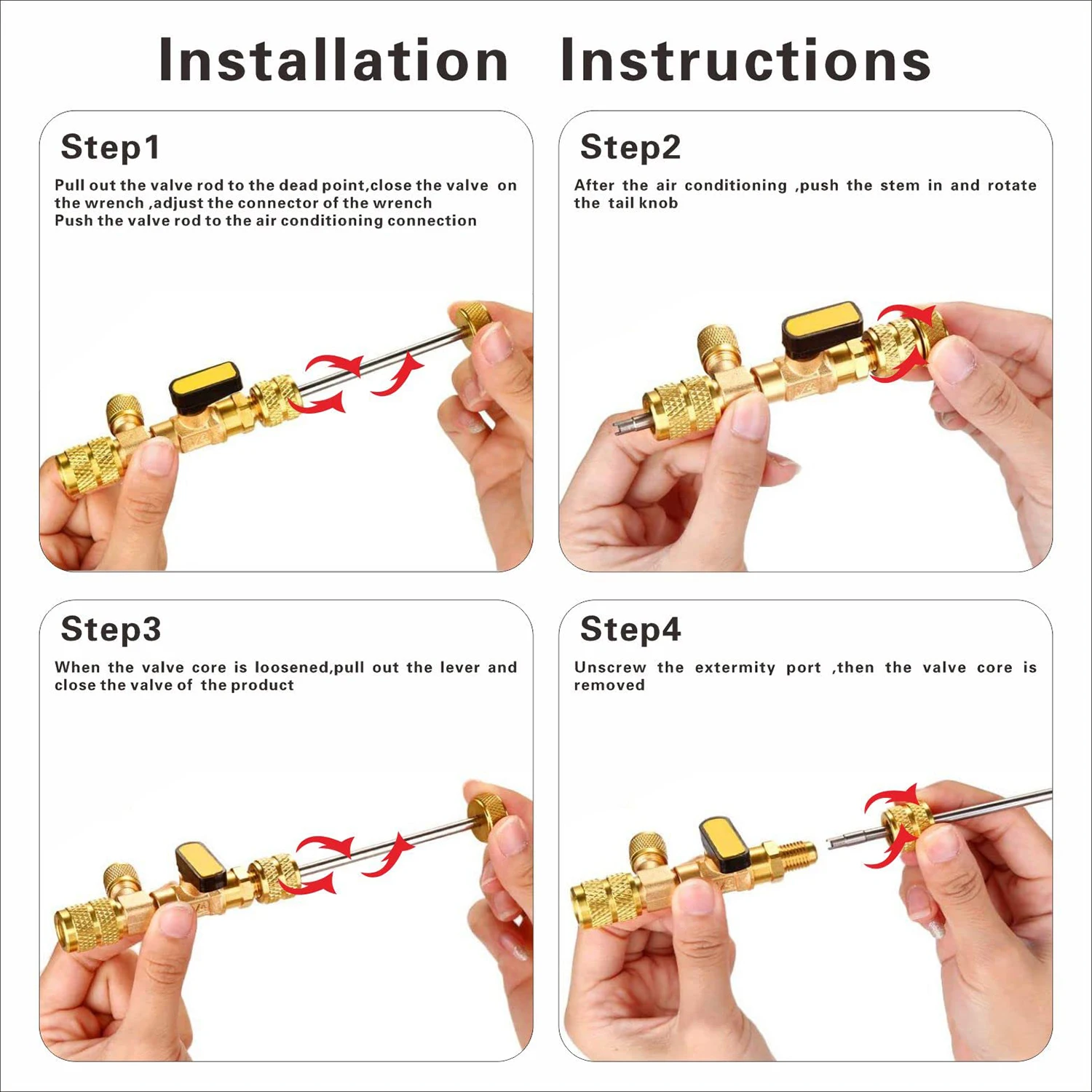 Installation Instructions

Step1

Pull out the valve rod to the dead point,close the valve on the wrench ,adjust the connector of the wrench
Push the valve rod to the air conditioning connection

Step2

After the air conditioning ,push the stem in and rotate the tail knob

Step3

When the valve core is loosened,pull out the lever and close the valve of the product

Step4

Unscrew the extermity port ,then the valve core is removed