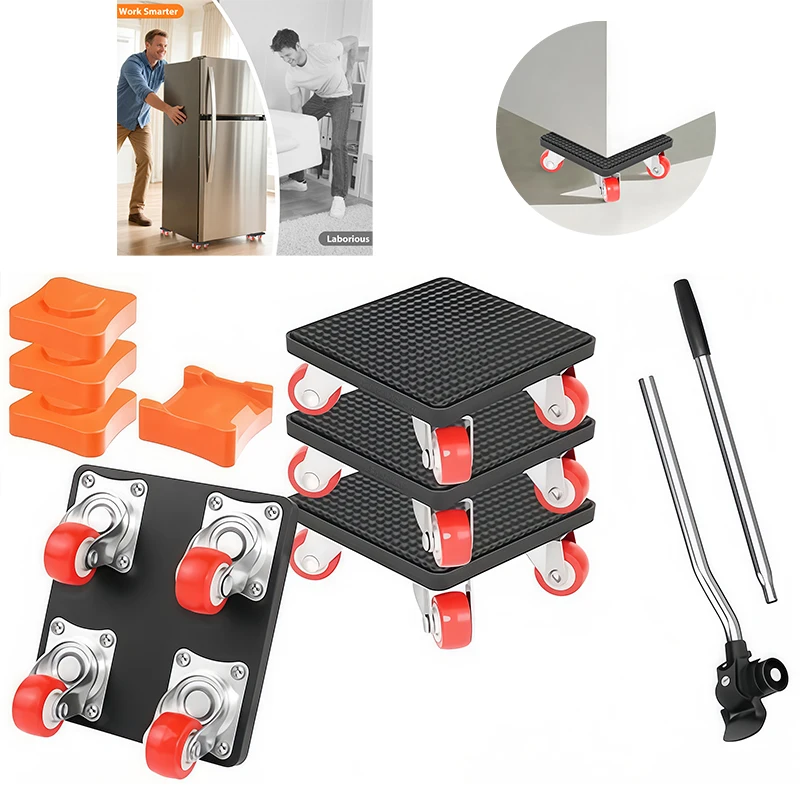 Work Smarter

Laborious