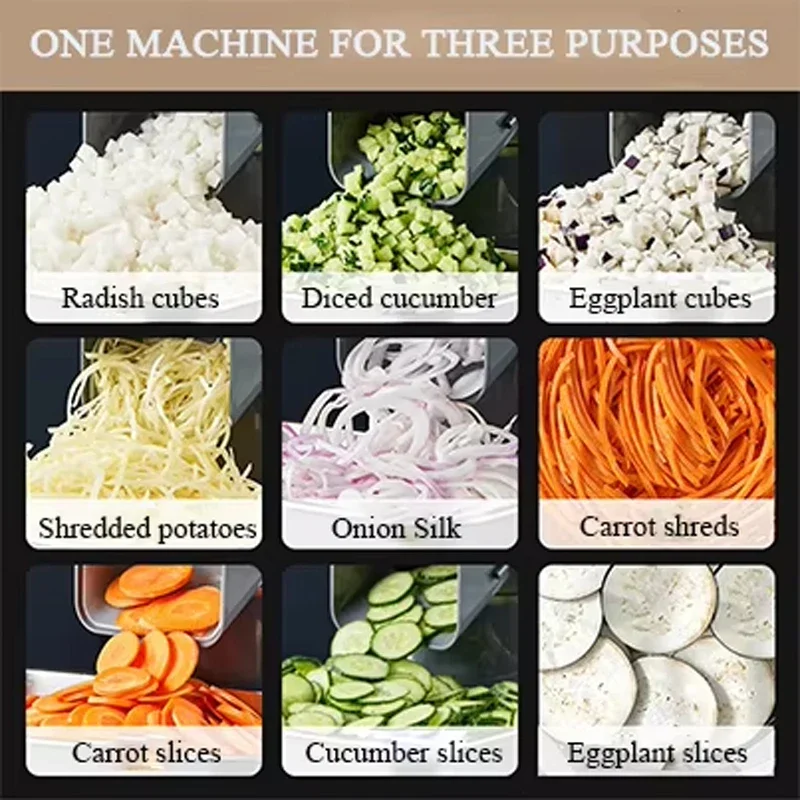 ONE MACHINE FOR THREE PURPOSES

Radish cubes

Diced cucumber

Eggplant cubes

Shredded potatoes

Onion Silk

Carrot shreds

Carrot slices

Cucumber slices

Eggplant slices