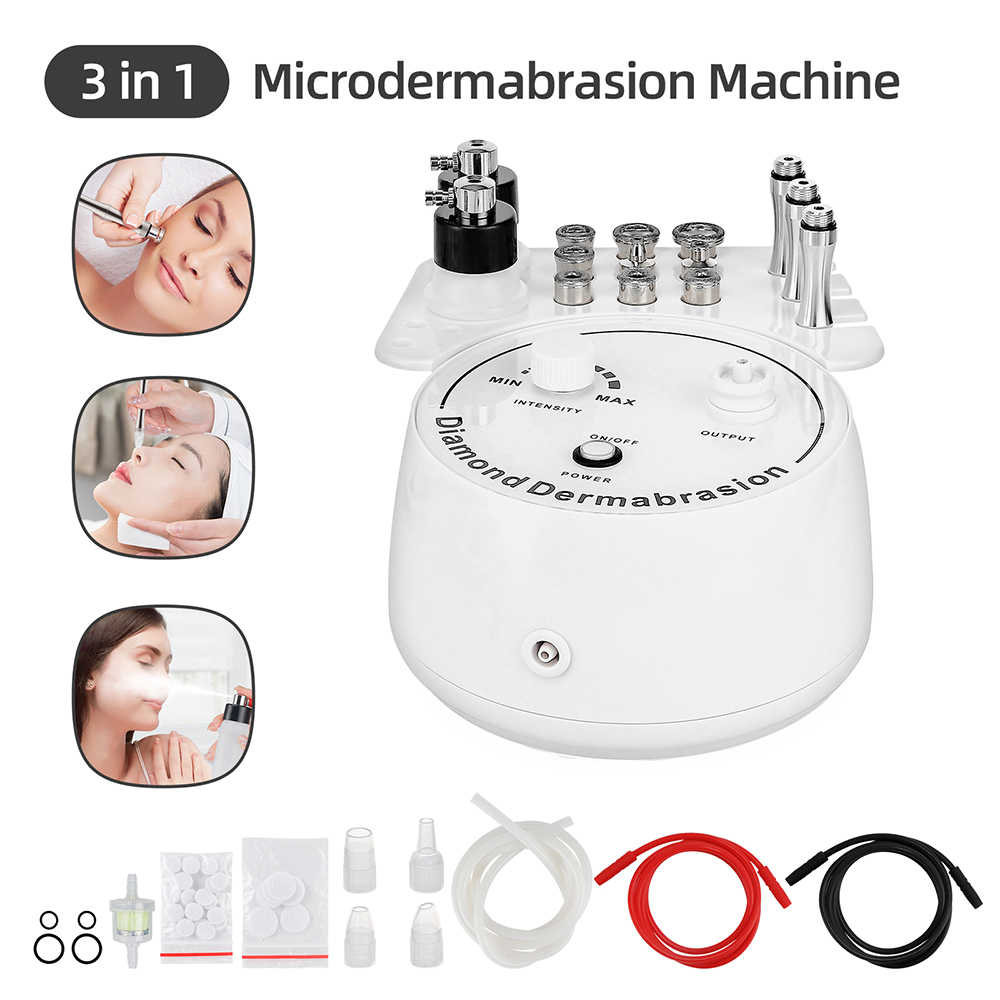 3 in 1 Microdermabrasion Machine

MIN MAX
INTENSITY
OUTPUT
ON/OFF
POWER
Diamond Dermabrasion