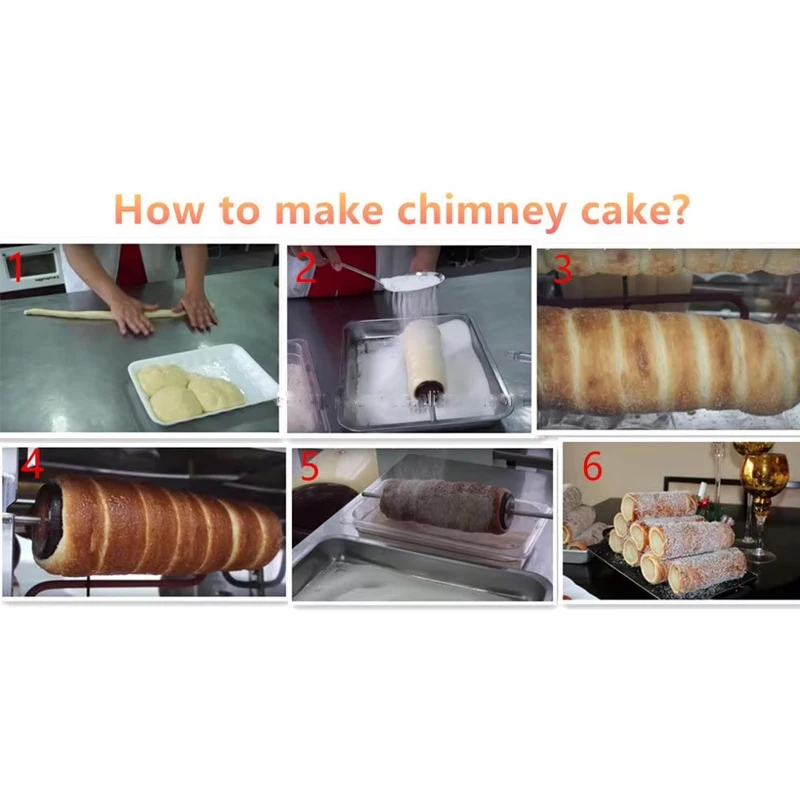 How to make chimney cake?

1

2

3

4

5

6