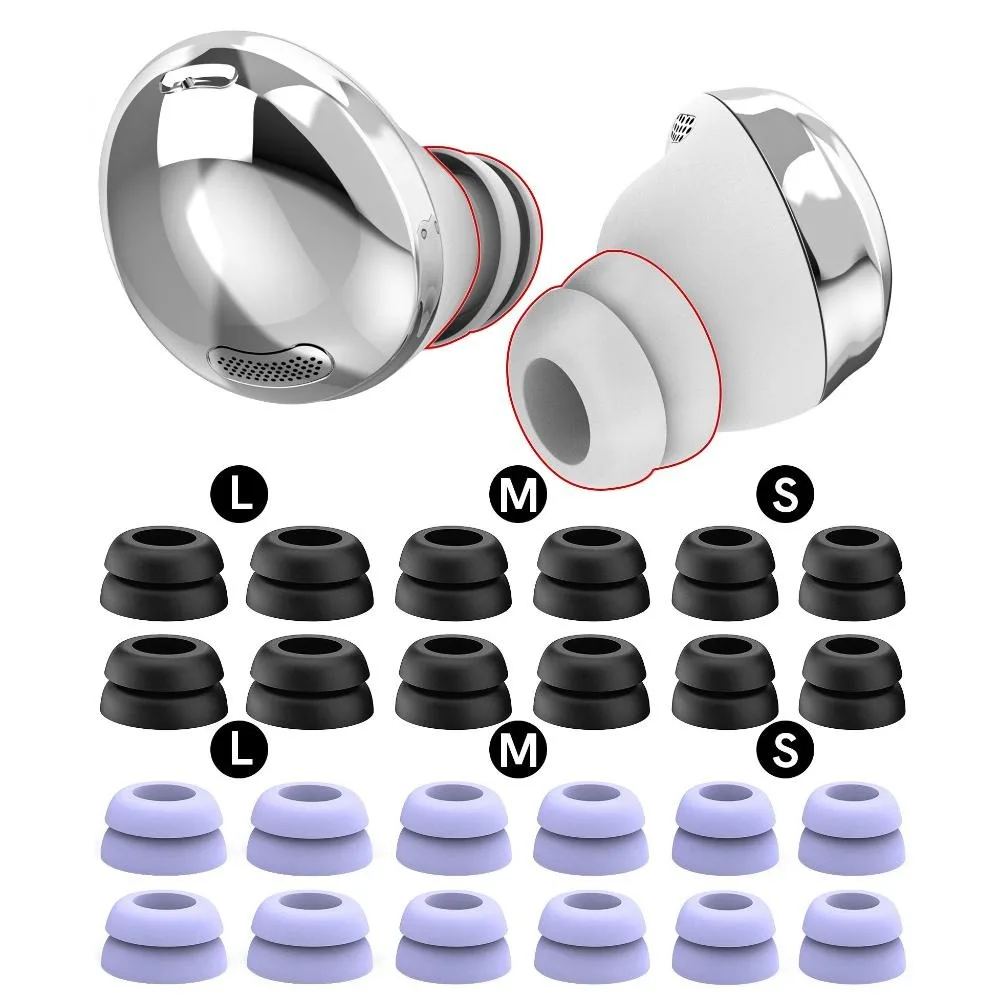 L
M
S
L
M
S