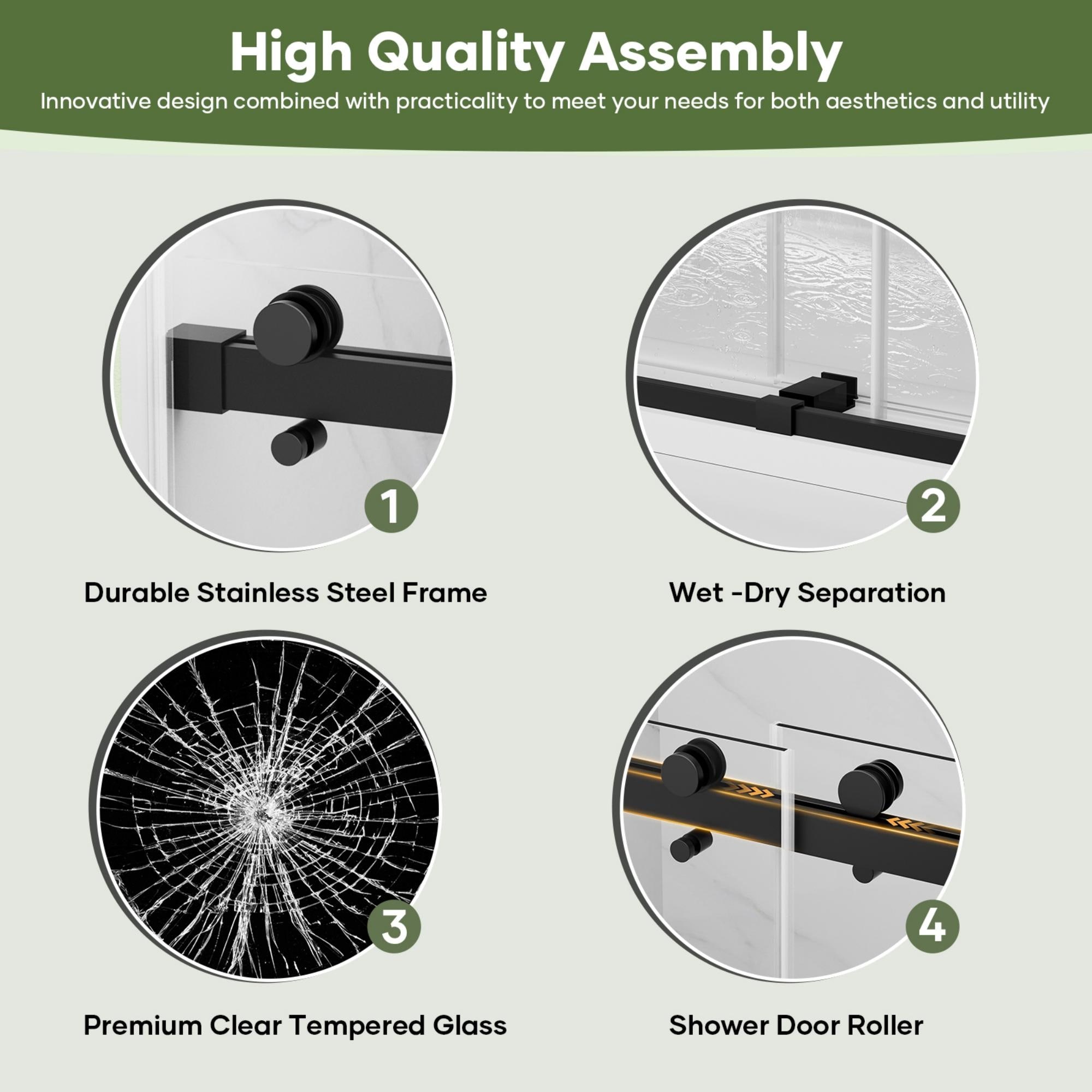 High Quality Assembly

Innovative design combined with practicality to meet your needs for both aesthetics and utility

1

Durable Stainless Steel Frame

2

Wet -Dry Separation

3

Premium Clear Tempered Glass

4

Shower Door Roller