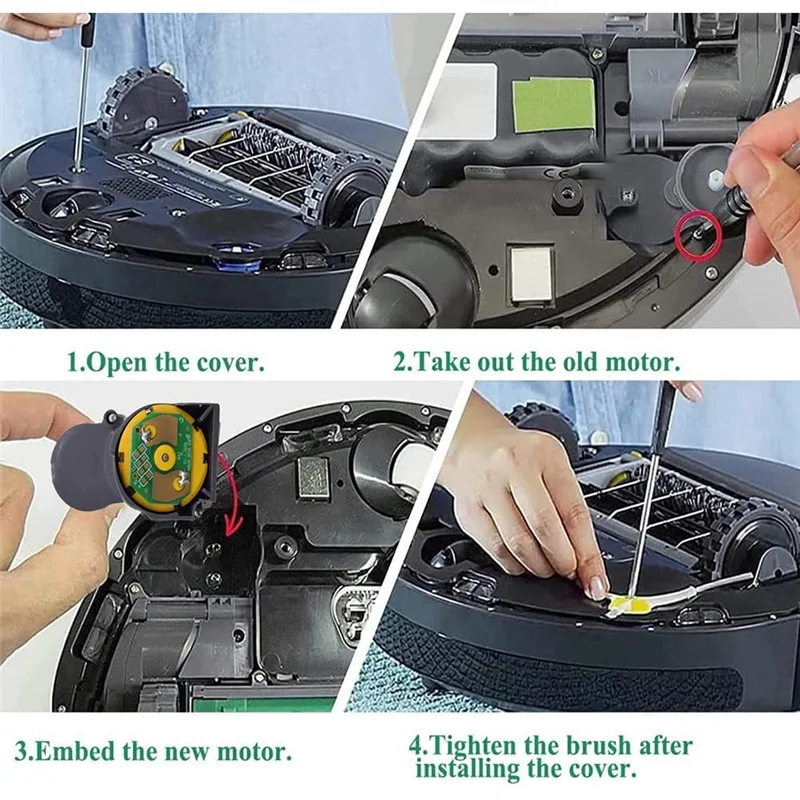 1.Open the cover.

2.Take out the old motor.

3.Embed the new motor.

4.Tighten the brush after installing the cover.