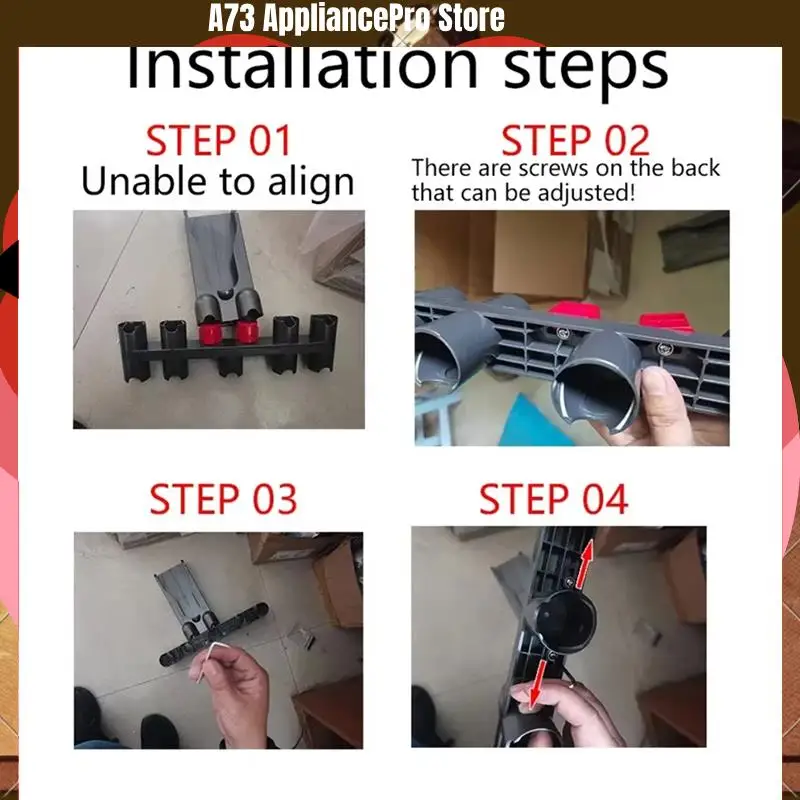 A73 AppliancePro Store

Installation steps

STEP 01
Unable to align

STEP 02
There are screws on the back that can be adjusted!

STEP 03

STEP 04