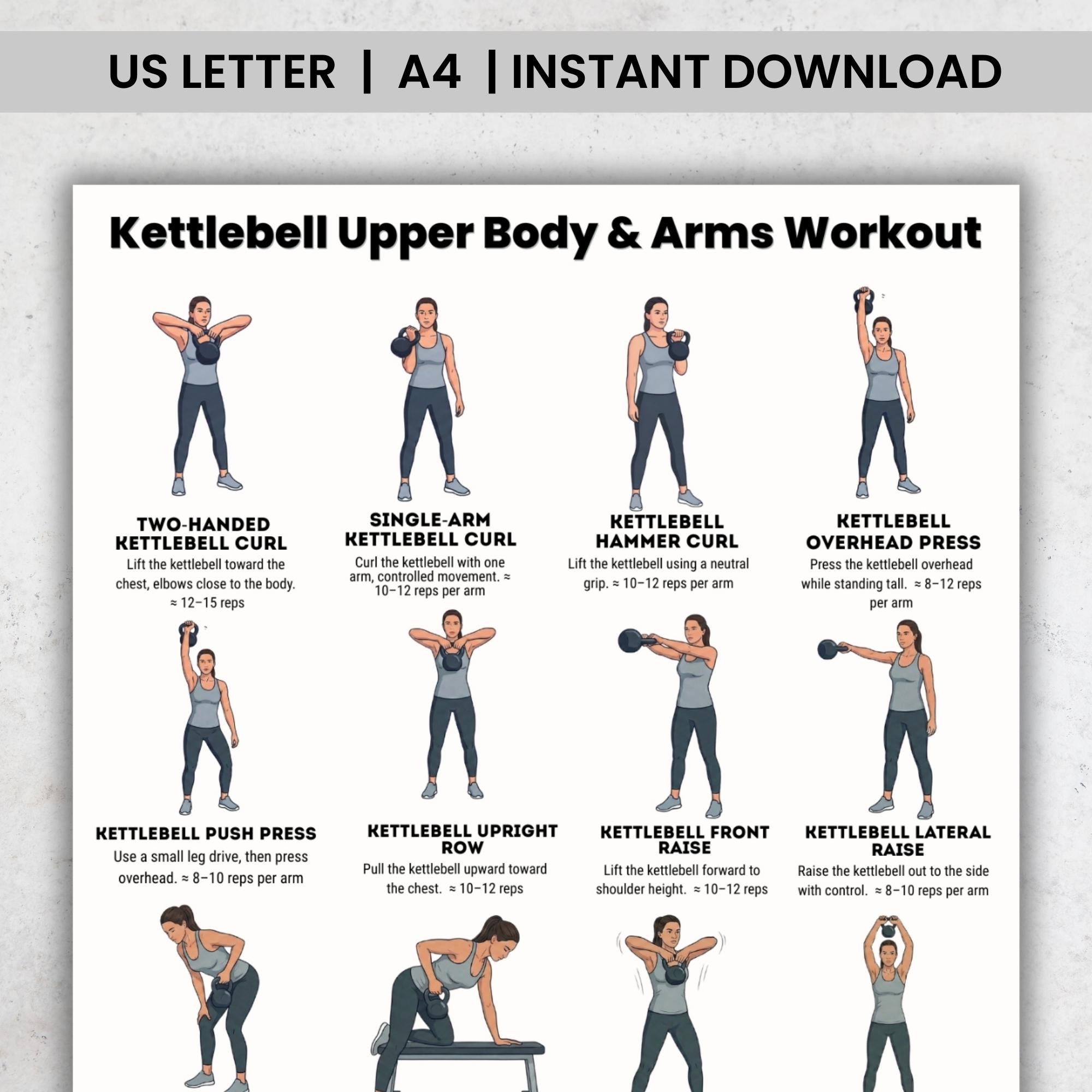 US LETTER | A4 | INSTANT DOWNLOAD

Kettlebell Upper Body & Arms Workout

TWO-HANDED KETTLEBELL CURL
Lift the kettlebell toward the chest, elbows close to the body. ≈ 12–15 reps

SINGLE-ARM KETTLEBELL CURL
Curl the kettlebell with one arm, controlled movement. ≈ 10–12 reps per arm

KETTLEBELL HAMMER CURL
Lift the kettlebell using a neutral grip. ≈ 10–12 reps per arm

KETTLEBELL OVERHEAD PRESS
Press the kettlebell overhead while standing tall. ≈ 8–12 reps per arm

KETTLEBELL PUSH PRESS
Use a small leg drive, then press overhead. ≈ 8–10 reps per arm

KETTLEBELL UPRIGHT ROW
Pull the kettlebell upward toward the chest. ≈ 10–12 reps

KETTLEBELL FRONT RAISE
Lift the kettlebell forward to shoulder height. ≈ 10–12 reps

KETTLEBELL LATERAL RAISE
Raise the kettlebell out to the side with control. ≈ 8–10 reps per arm