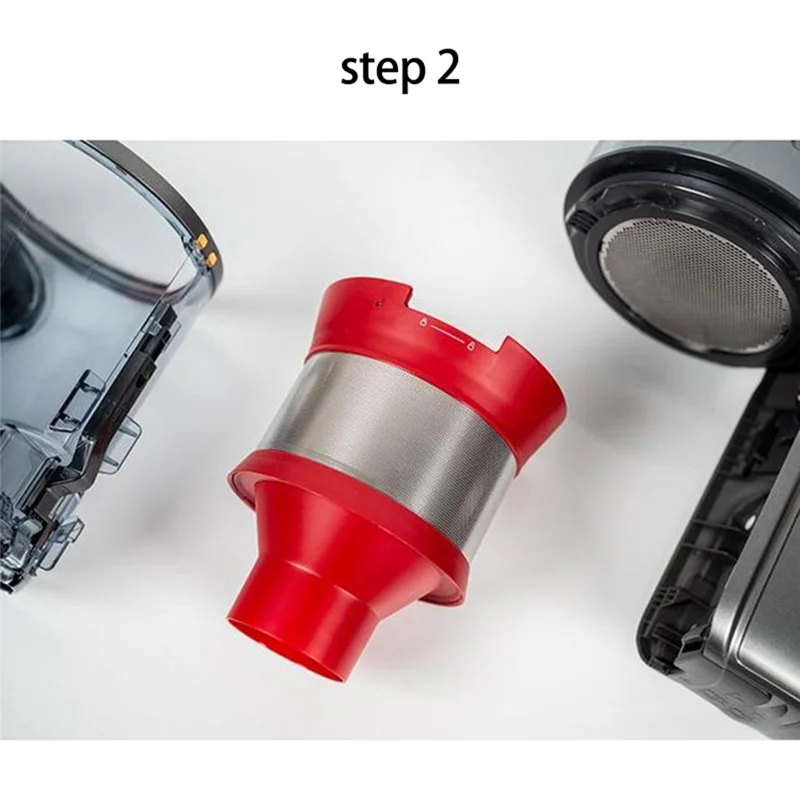 step 2