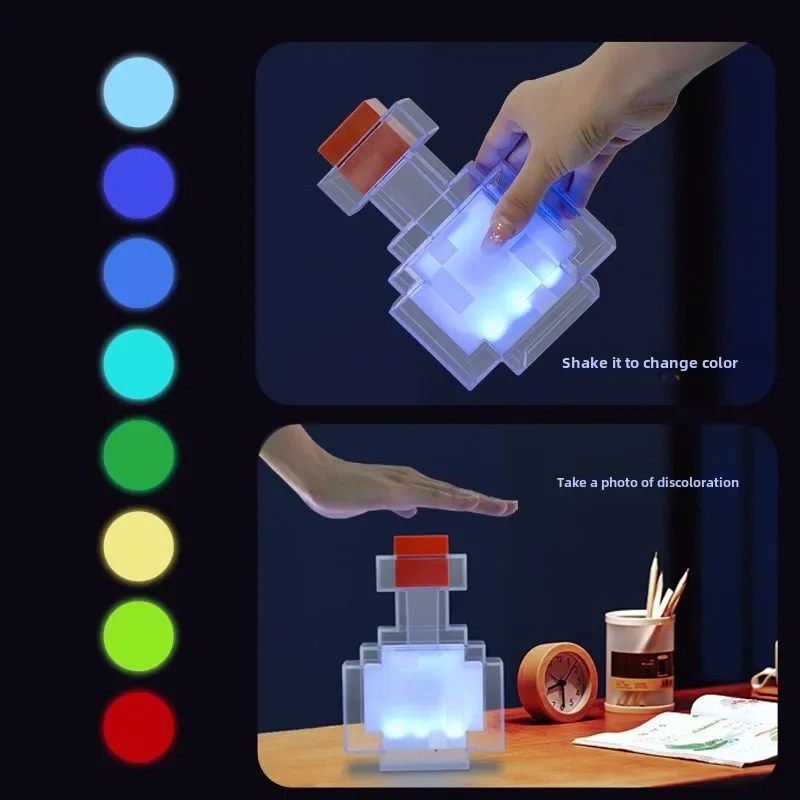 Shake it to change color

Take a photo of discoloration