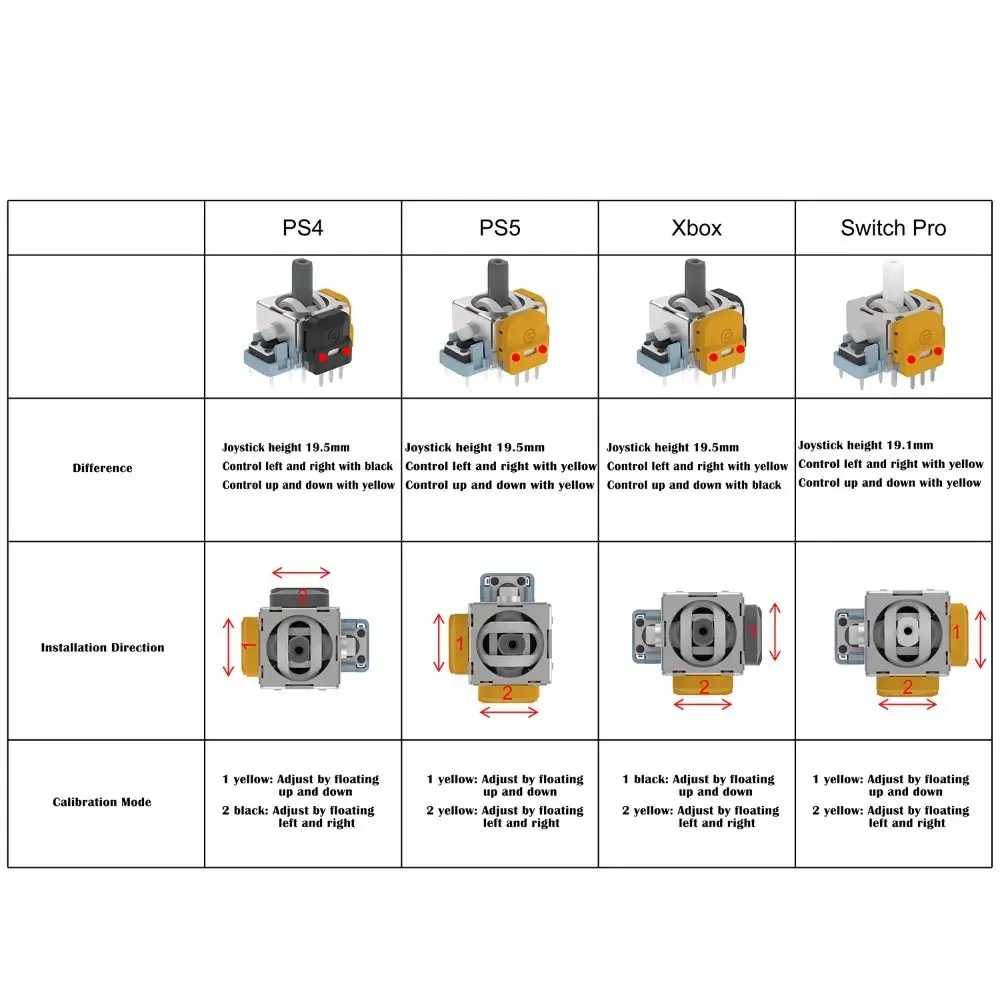 | | PS4 | PS5 | Xbox | Switch Pro |
|---|---|---|---|---|
| | | | | |
| Difference | Joystick height 19.5mm Control left and right with black Control up and down with yellow | Joystick height 19.5mm Control left and right with yellow Control up and down with yellow | Joystick height 19.5mm Control left and right with yellow Control up and down with black | Joystick height 19.1mm Control left and right with yellow Control up and down with yellow |
| Installation Direction | 2 1 | 1 2 | 1 2 | 1 2 |
| Calibration Mode | 1 yellow: Adjust by floating up and down 2 black: Adjust by floating left and right | 1 yellow: Adjust by floating up and down 2 yellow: Adjust by floating left and right | 1 black: Adjust by floating up and down 2 yellow: Adjust by floating left and right | 1 yellow: Adjust by floating up and down 2 yellow: Adjust by floating left and right |